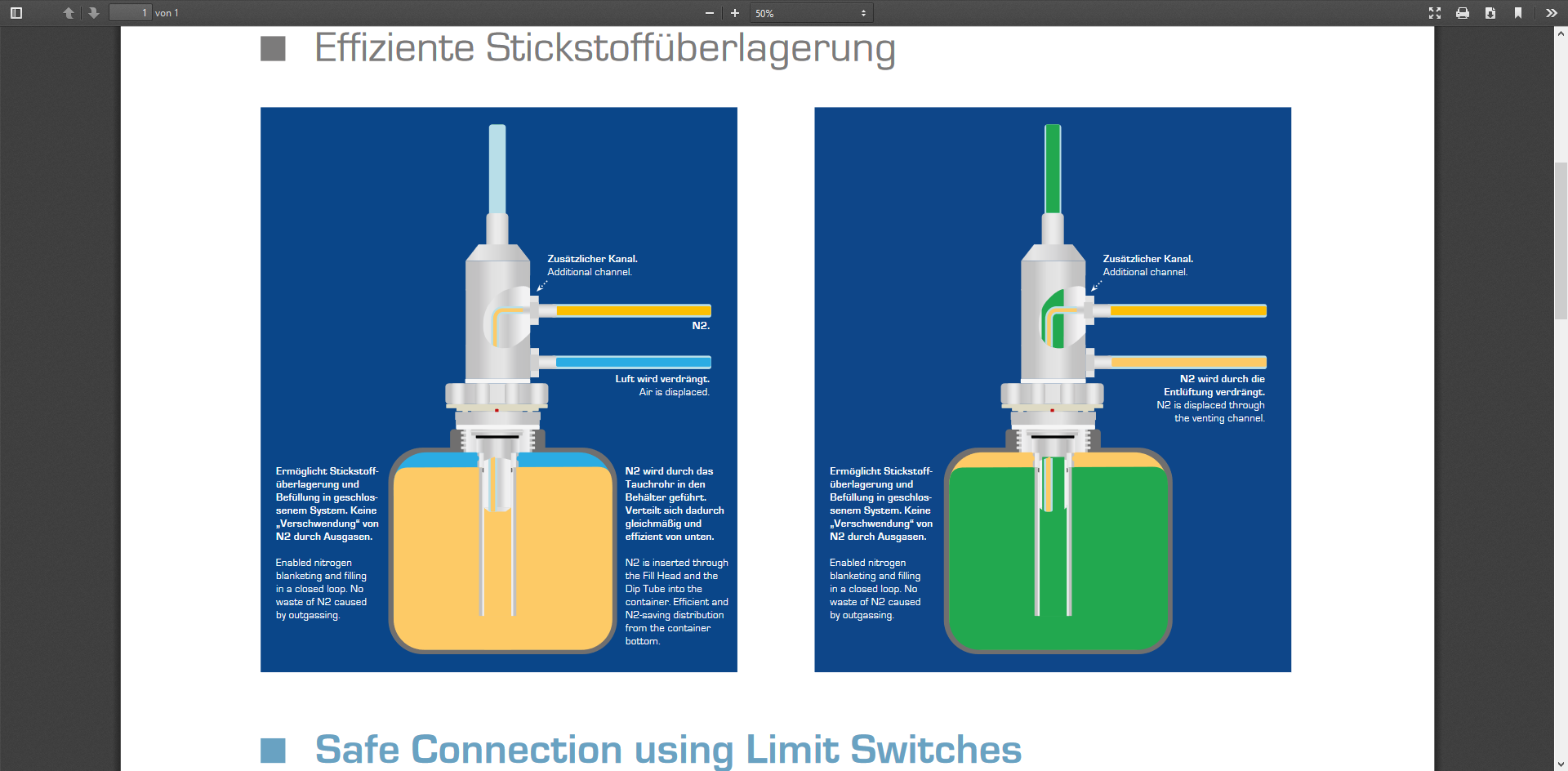 1 von 1

50%

Effiziente Stickstoffüberlagerung

Zusätzlicher Kanal.
Additional channel.

N2.

Luft wird verdrängt.
Air is displaced.

Ermöglicht Stickstoffüberlagerung und Befüllung in geschlossenem System. Keine „Verschwendung“ von N2 durch Ausgasen.

Enabled nitrogen blanketing and filling in a closed loop. No waste of N2 caused by outgassing.

N2 wird durch das Tauchrohr in den Behälter geführt. Verteilt sich dadurch gleichmäßig und effizient von unten.

N2 is inserted through the Fill Head and the Dip Tube into the container. Efficient and N2-saving distribution from the container bottom.

Zusätzlicher Kanal.
Additional channel.

N2 wird durch die Entlüftung verdrängt.
N2 is displaced through the venting channel.

Ermöglicht Stickstoffüberlagerung und Befüllung in geschlossenem System. Keine „Verschwendung“ von N2 durch Ausgasen.

Enabled nitrogen blanketing and filling in a closed loop. No waste of N2 caused by outgassing.

Safe Connection using Limit Switches