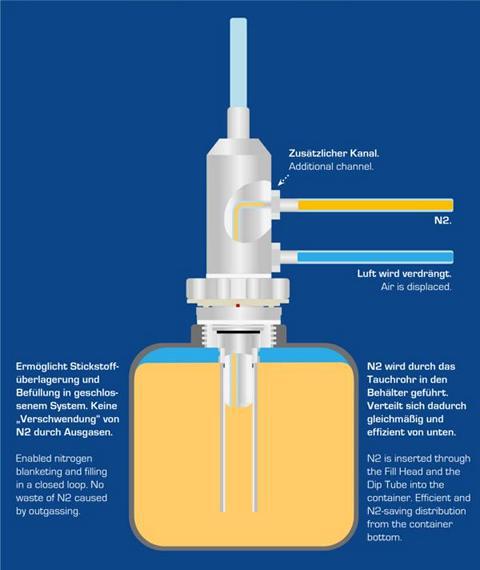 Zusätzlicher Kanal.
Additional channel.

N2.

Luft wird verdrängt.
Air is displaced.

Ermöglicht Stickstoffüberlagerung und Befüllung in geschlossenem System. Keine „Verschwendung" von N2 durch Ausgasen.

Enabled nitrogen blanketing and filling in a closed loop. No waste of N2 caused by outgassing.

N2 wird durch das Tauchrohr in den Behälter geführt. Verteilt sich dadurch gleichmäßig und effizient von unten.

N2 is inserted through the Fill Head and the Dip Tube into the container. Efficient and N2-saving distribution from the container bottom.