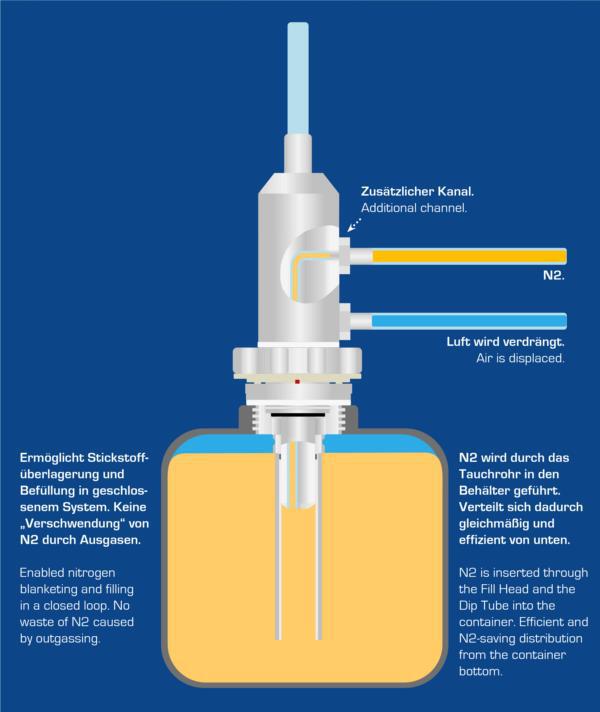 Zusätzlicher Kanal.
Additional channel.

N2.

Luft wird verdrängt.
Air is displaced.

Ermöglicht Stickstoffüberlagerung und Befüllung in geschlossenem System. Keine „Verschwendung" von N2 durch Ausgasen.

Enabled nitrogen blanketing and filling in a closed loop. No waste of N2 caused by outgassing.

N2 wird durch das Tauchrohr in den Behälter geführt. Verteilt sich dadurch gleichmäßig und effizient von unten.

N2 is inserted through the Fill Head and the Dip Tube into the container. Efficient and N2-saving distribution from the container bottom.