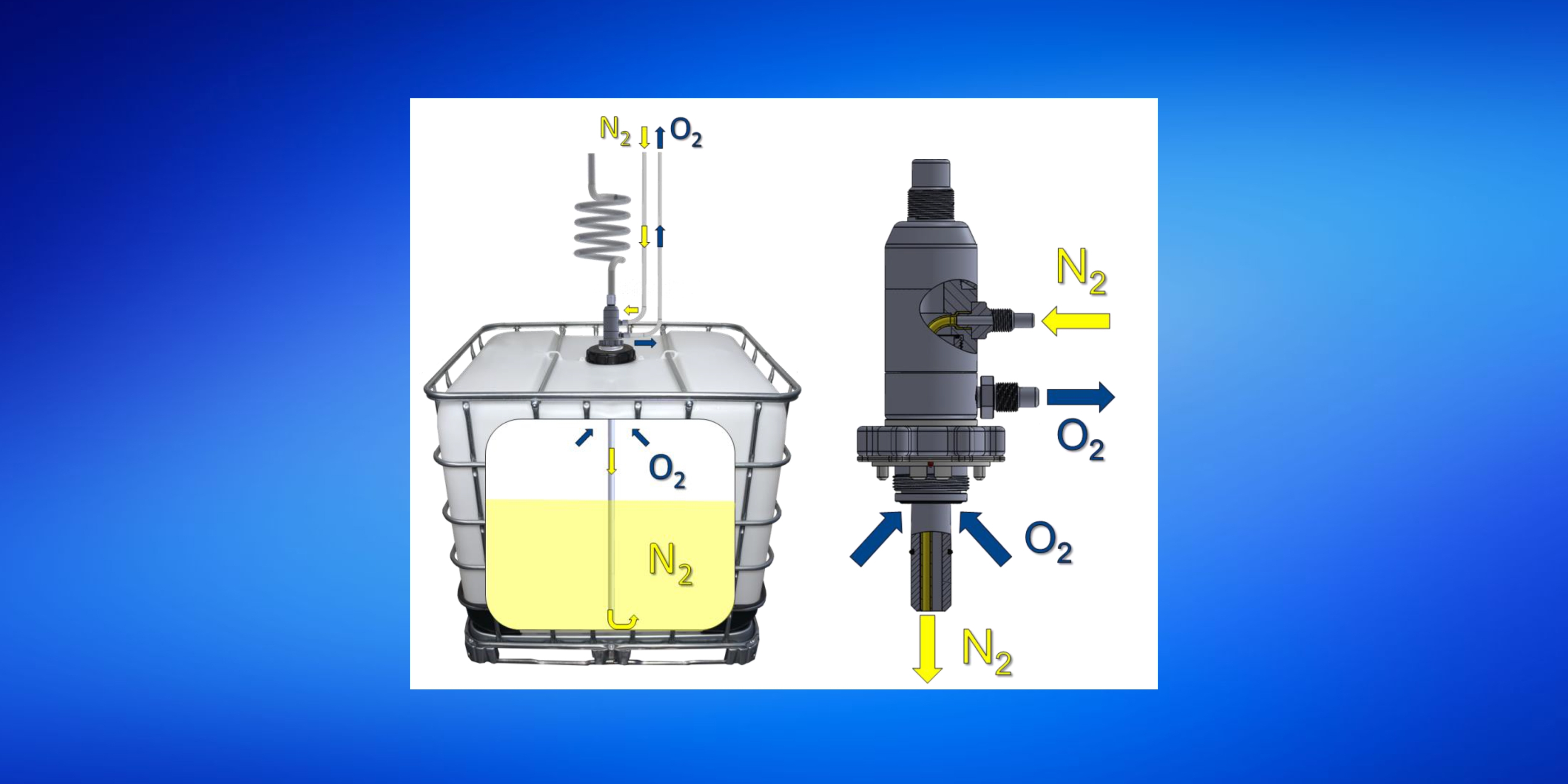 $N_2$ $O_2$

$O_2$

$N_2$

$N_2$

$O_2$

$O_2$

$N_2$