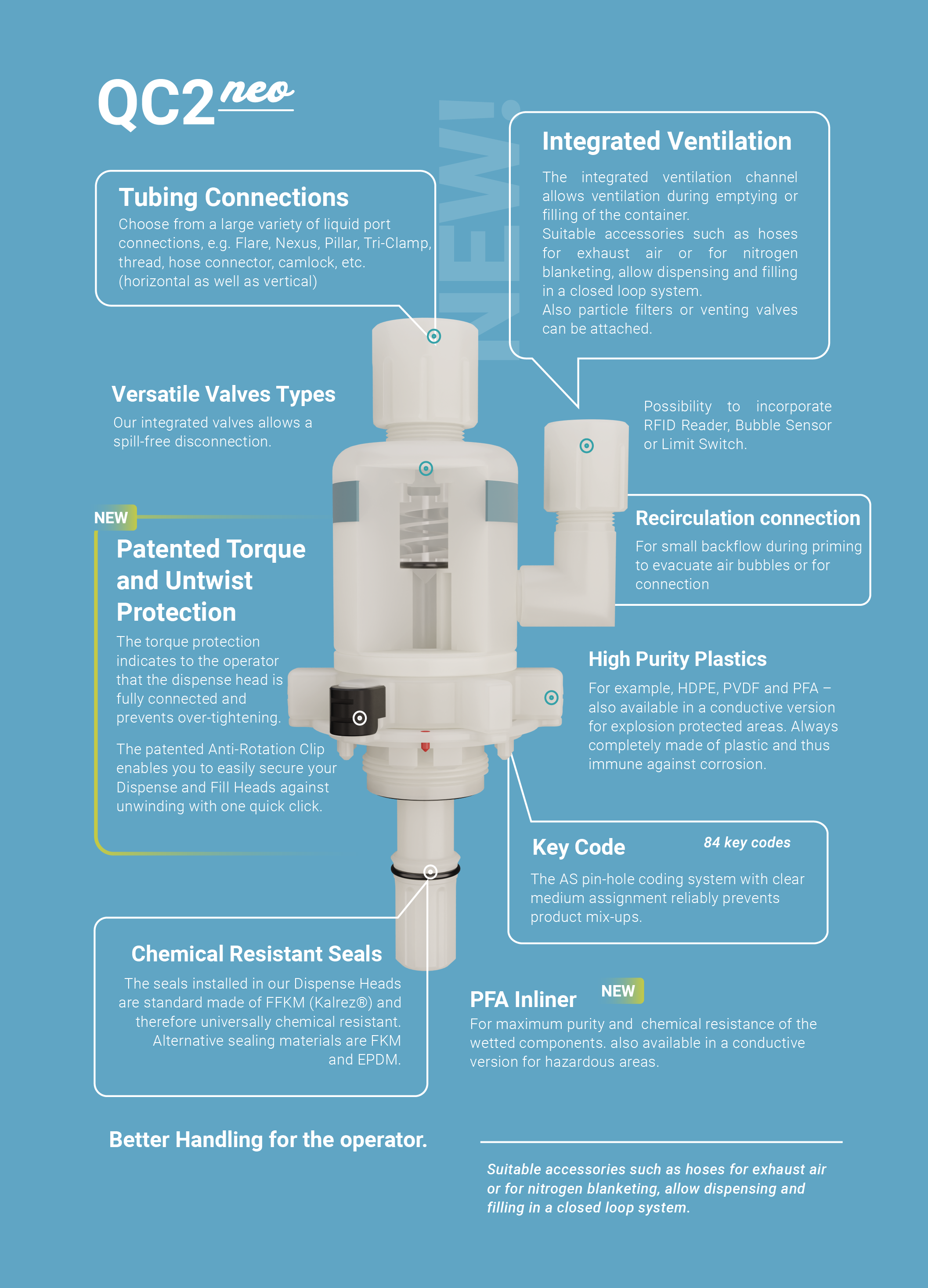 QC2 neo

NEW!

Tubing Connections
Choose from a large variety of liquid port connections, e.g. Flare, Nexus, Pillar, Tri-Clamp, thread, hose connector, camlock, etc. (horizontal as well as vertical)

Integrated Ventilation
The integrated ventilation channel allows ventilation during emptying or filling of the container.
Suitable accessories such as hoses for exhaust air or for nitrogen blanketing, allow dispensing and filling in a closed loop system.
Also particle filters or venting valves can be attached.

Versatile Valves Types
Our integrated valves allows a spill-free disconnection.

Possibility to incorporate RFID Reader, Bubble Sensor or Limit Switch.

NEW
Patented Torque and Untwist Protection
The torque protection indicates to the operator that the dispense head is fully connected and prevents over-tightening.

The patented Anti-Rotation Clip enables you to easily secure your Dispense and Fill Heads against unwinding with one quick click.

Recirculation connection
For small backflow during priming to evacuate air bubbles or for connection

High Purity Plastics
For example, HDPE, PVDF and PFA – also available in a conductive version for explosion protected areas. Always completely made of plastic and thus immune against corrosion.

Key Code
84 key codes
The AS pin-hole coding system with clear medium assignment reliably prevents product mix-ups.

Chemical Resistant Seals
The seals installed in our Dispense Heads are standard made of FFKM (Kalrez®) and therefore universally chemical resistant. Alternative sealing materials are FKM and EPDM.

PFA Inliner NEW
For maximum purity and chemical resistance of the wetted components. also available in a conductive version for hazardous areas.

Better Handling for the operator.

Suitable accessories such as hoses for exhaust air or for nitrogen blanketing, allow dispensing and filling in a closed loop system.