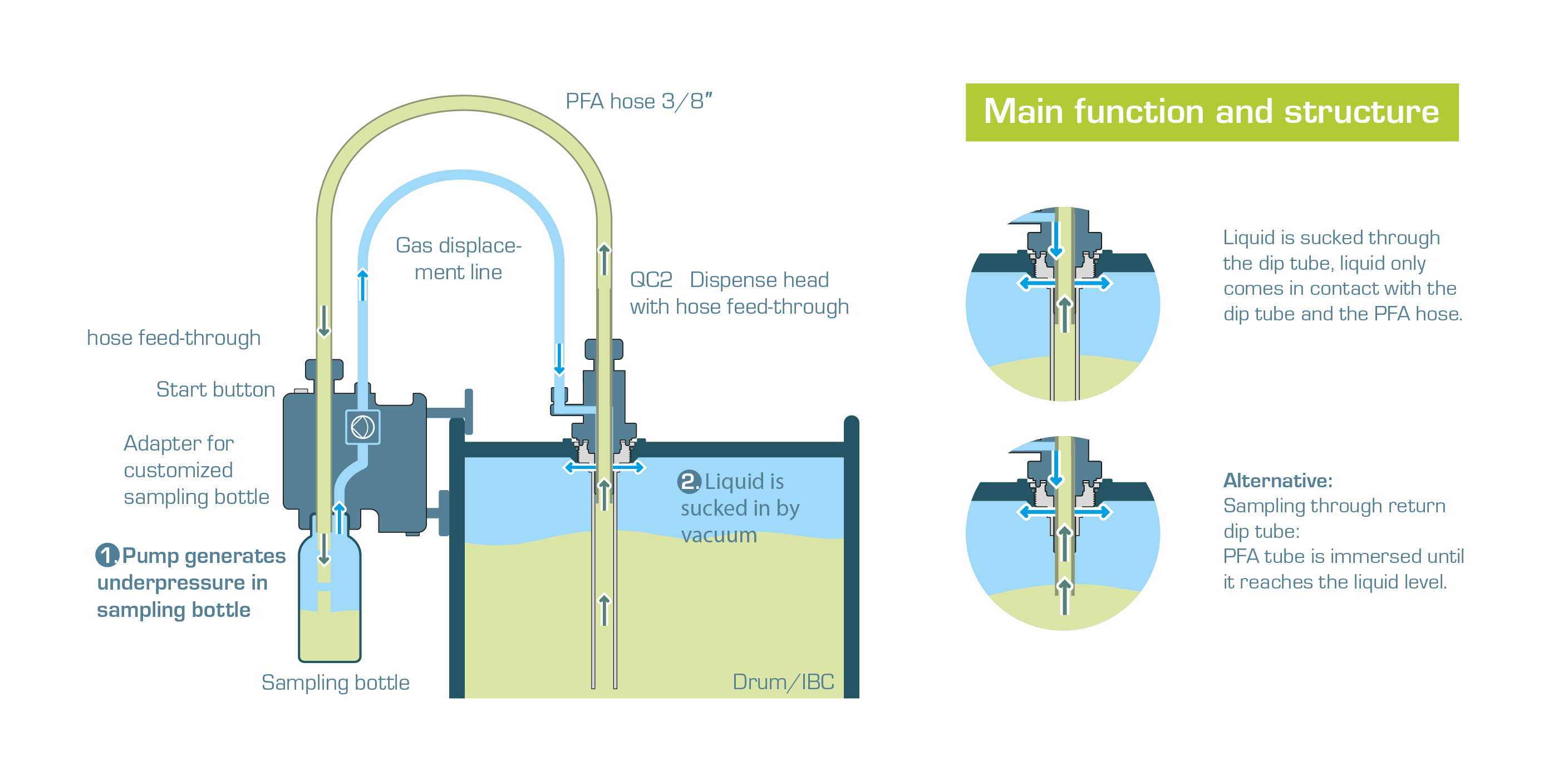 PFA hose 3/8"

Gas displacement line

QC2 Dispense head with hose feed-through

hose feed-through

Start button

Adapter for customized sampling bottle

1. Pump generates underpressure in sampling bottle

Sampling bottle

2. Liquid is sucked in by vacuum

Drum/IBC

Main function and structure

Liquid is sucked through the dip tube, liquid only comes in contact with the dip tube and the PFA hose.

Alternative:
Sampling through return dip tube:
PFA tube is immersed until it reaches the liquid level.